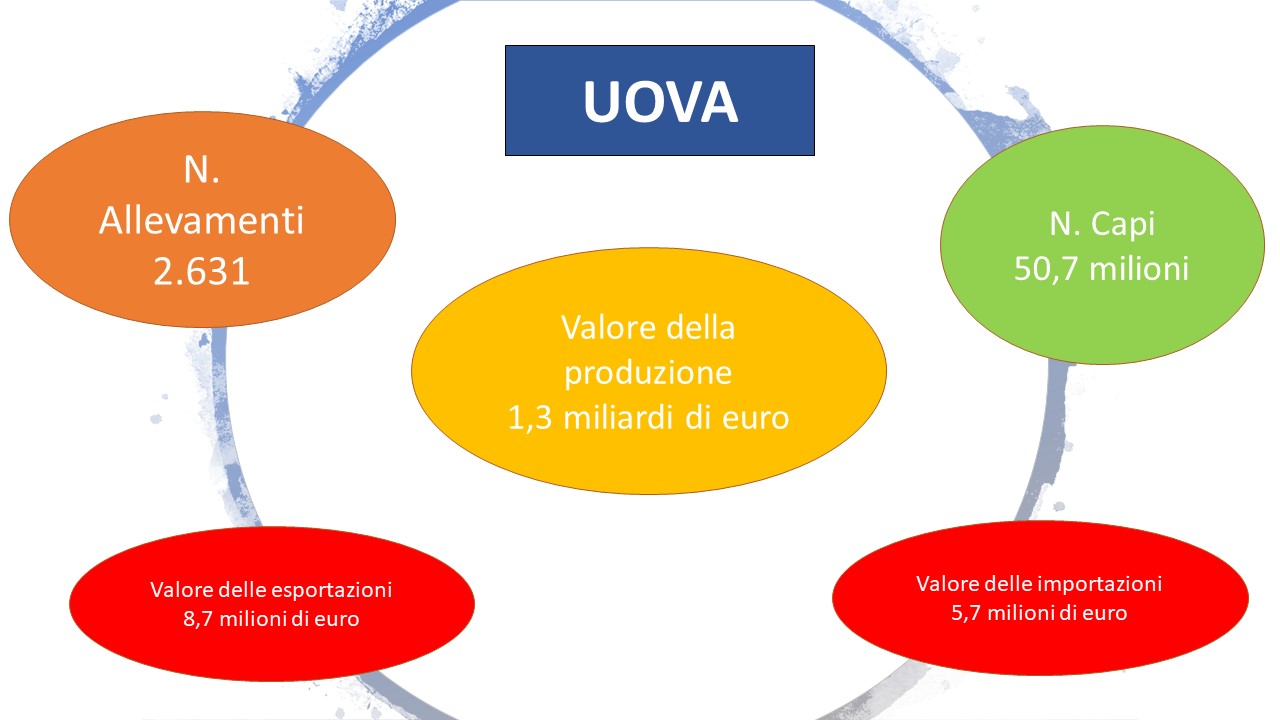 UOVA

N.
Allevamenti
2.631

N. Capi
50,7 milioni

Valore della
produzione
1,3 miliardi di euro

Valore delle esportazioni
8,7 milioni di euro

Valore delle importazioni
5,7 milioni di euro